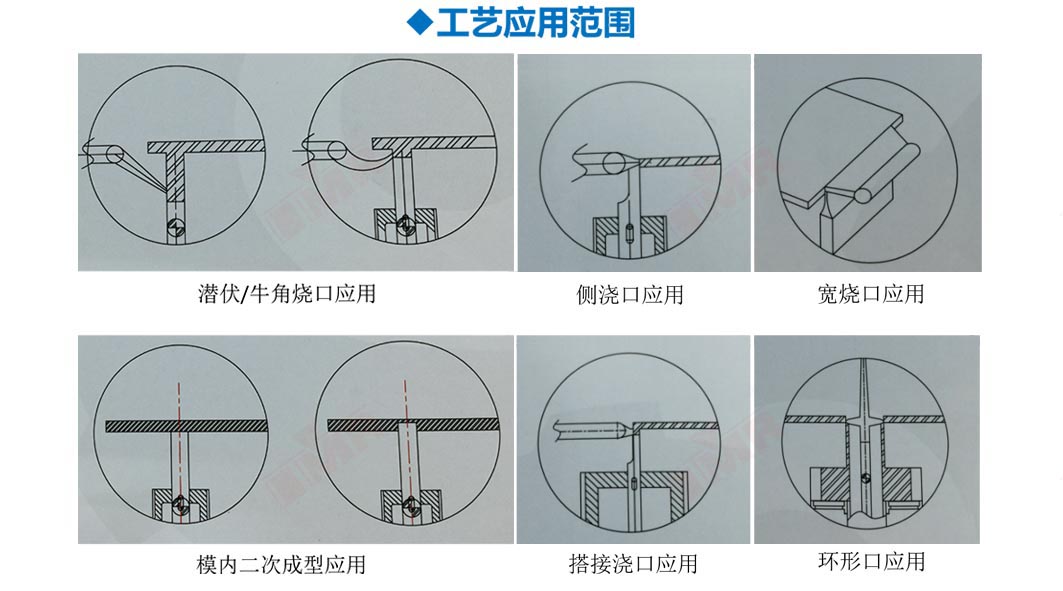 ◆工艺应用范围

潜伏/牛角烧口应用

侧浇口应用

宽烧口应用

模内二次成型应用

搭接浇口应用

环形口应用