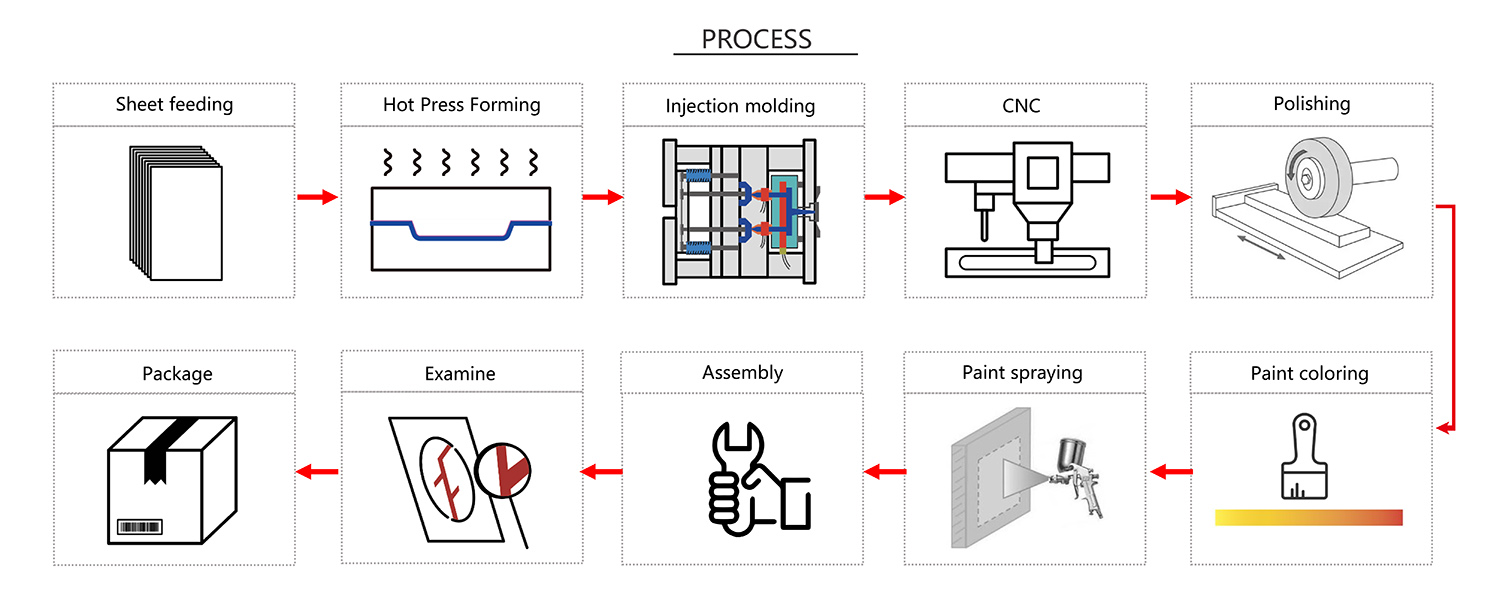 PROCESS

Sheet feeding

Hot Press Forming

Injection molding

CNC

Polishing

Paint coloring

Paint spraying

Assembly

Examine

Package