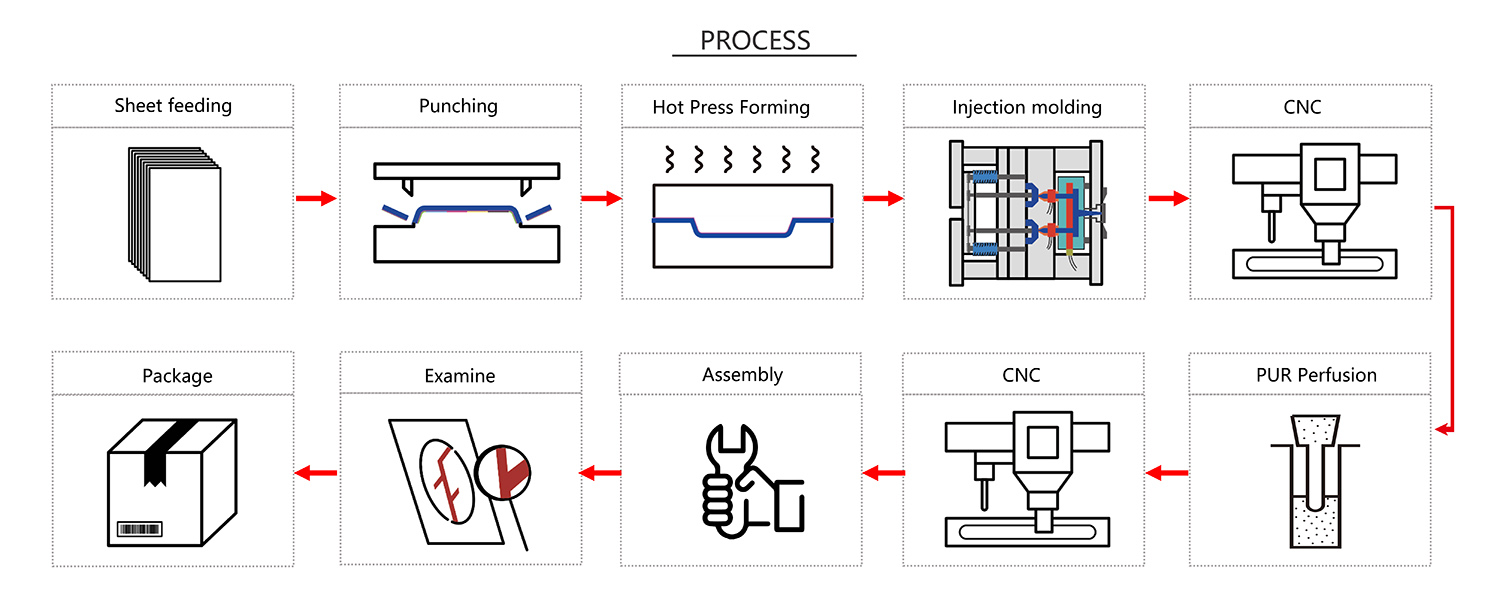 PROCESS

Sheet feeding

Punching

Hot Press Forming

Injection molding

CNC

PUR Perfusion

CNC

Assembly

Examine

Package