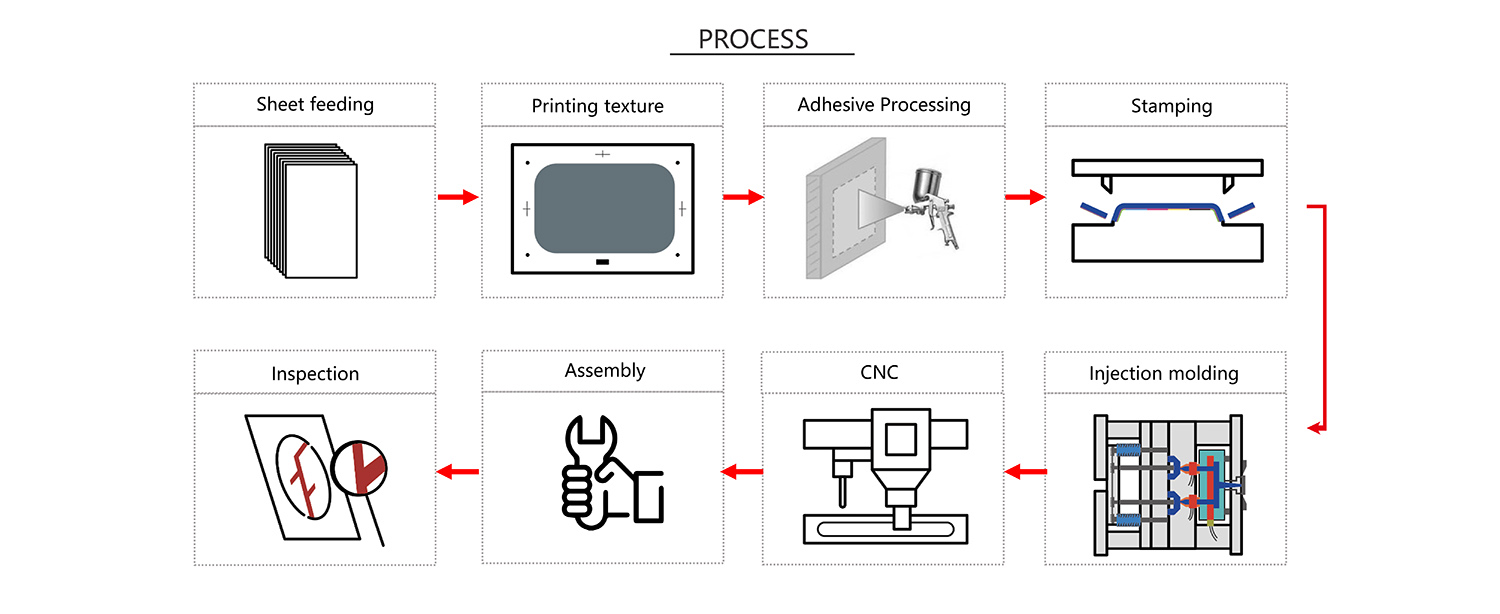 PROCESS

Sheet feeding

Printing texture

Adhesive Processing

Stamping

Injection molding

CNC

Assembly

Inspection